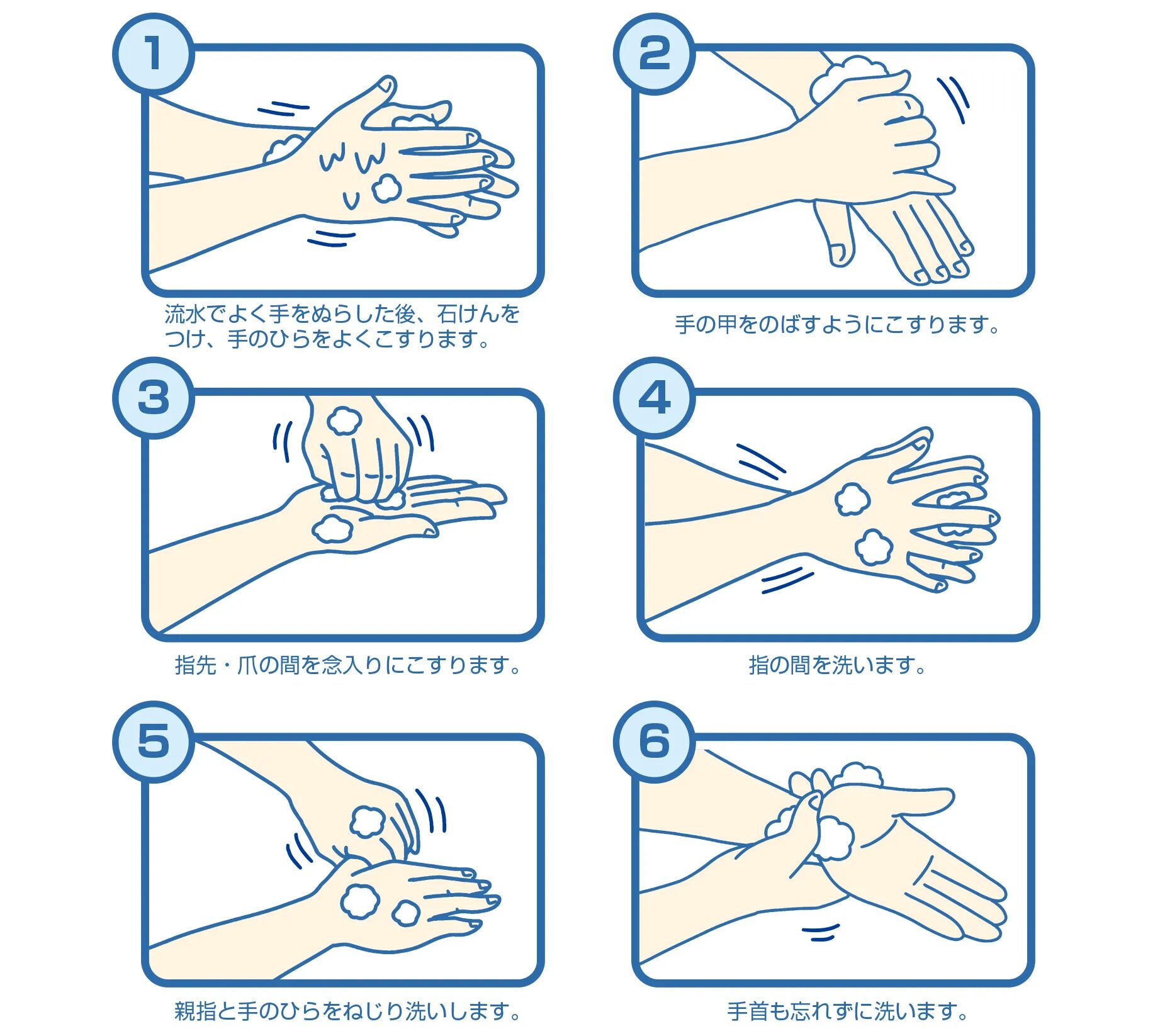 1

流水でよく手をぬらした後、石けんをつけ、手のひらをよくこすります。

2

手の甲をのばすようにこすります。

3

指先・爪の間を念入りにこすります。

4

指の間を洗います。

5

親指と手のひらをねじり洗いします。

6

手首も忘れずに洗います。